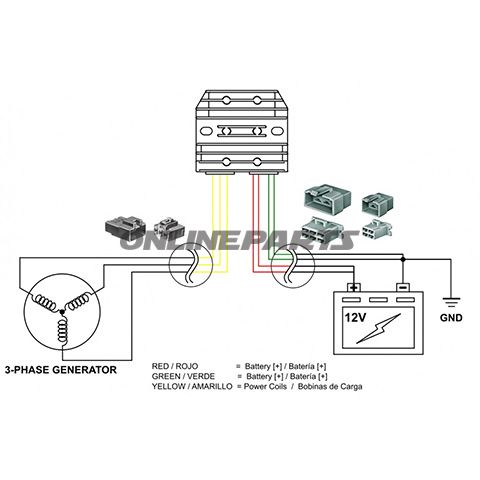 ONLINEPARTS

+
−
12V
GND

3-PHASE GENERATOR

RED / ROJO = Battery [+] / Batería [+]
GREEN / VERDE = Battery [+] / Batería [+]
YELLOW / AMARILLO = Power Coils / Bobinas de Carga